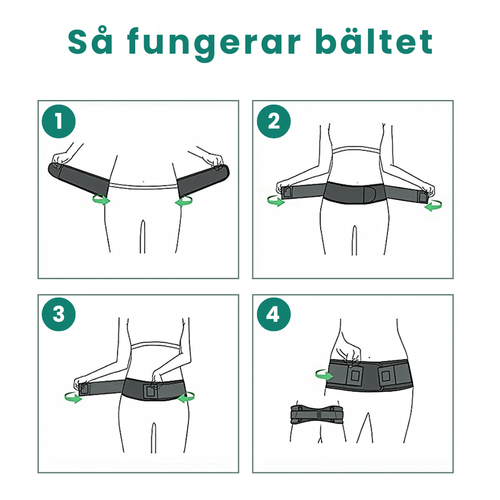 Så fungerar bältet

1

2

3

4