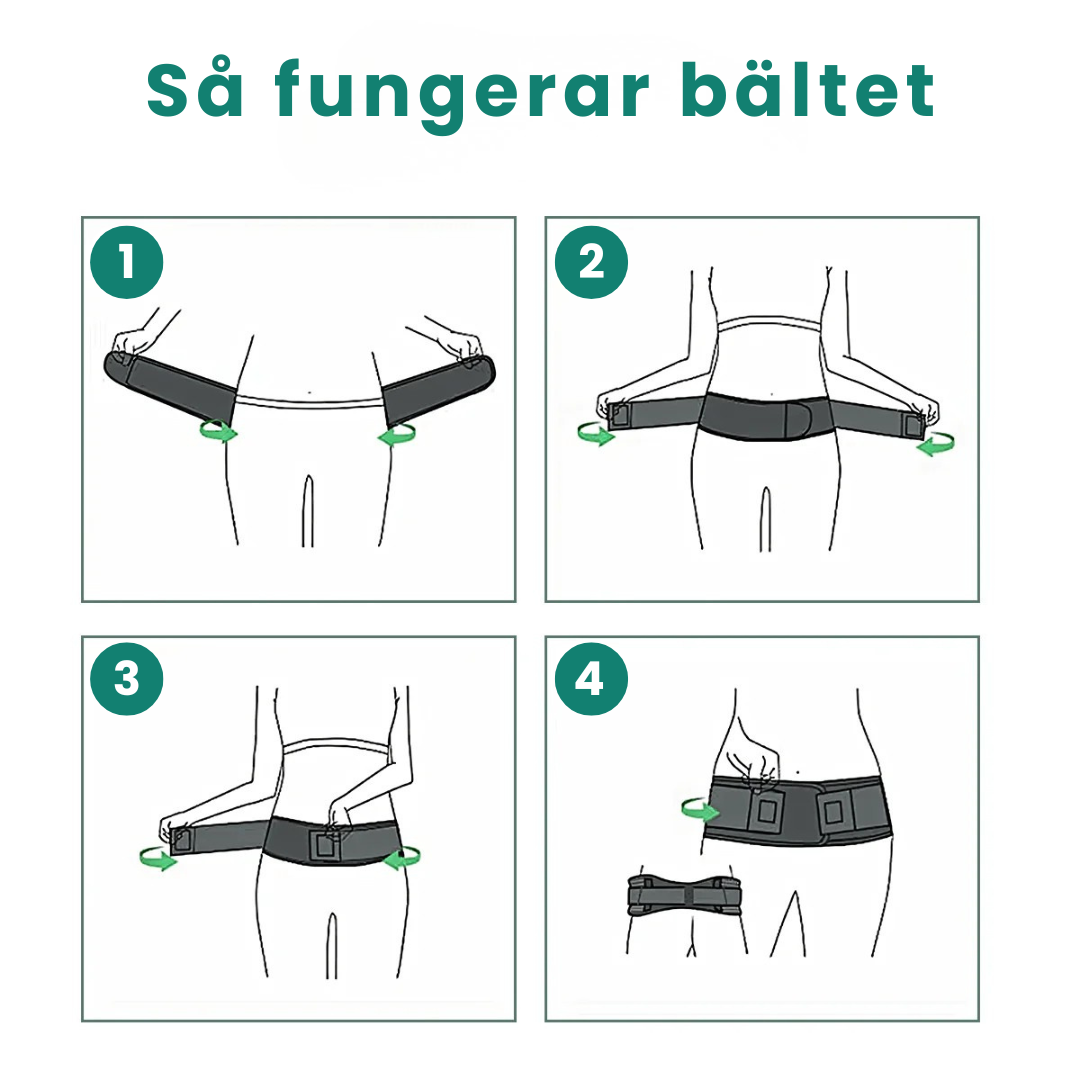 Så fungerar bältet

1

2

3

4